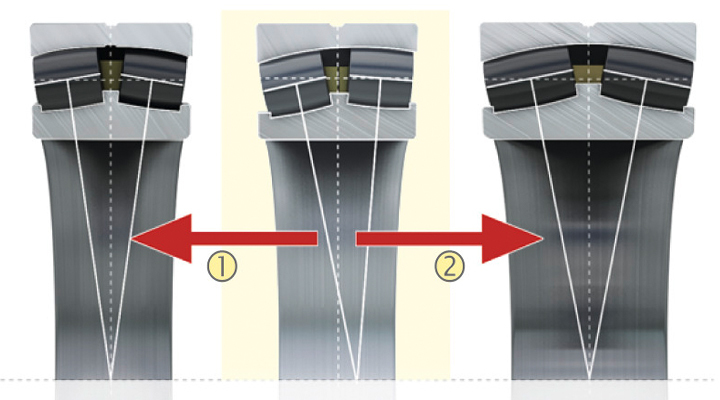 ①

②